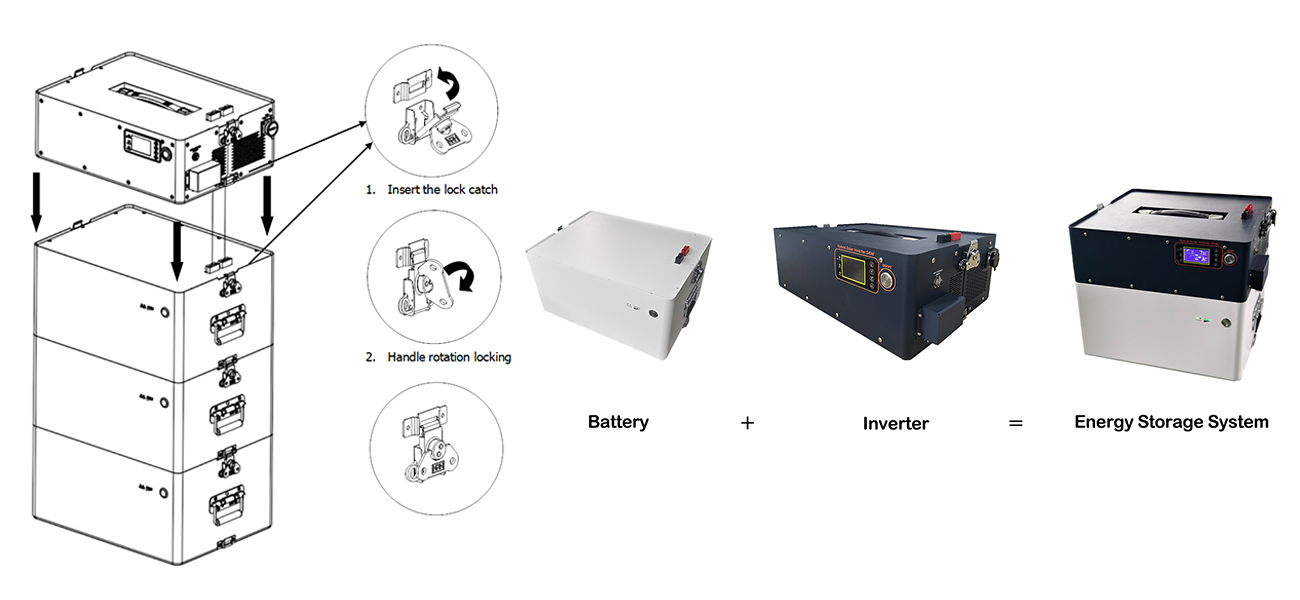 1. Insert the lock catch

2. Handle rotation locking

Battery + Inverter = Energy Storage System