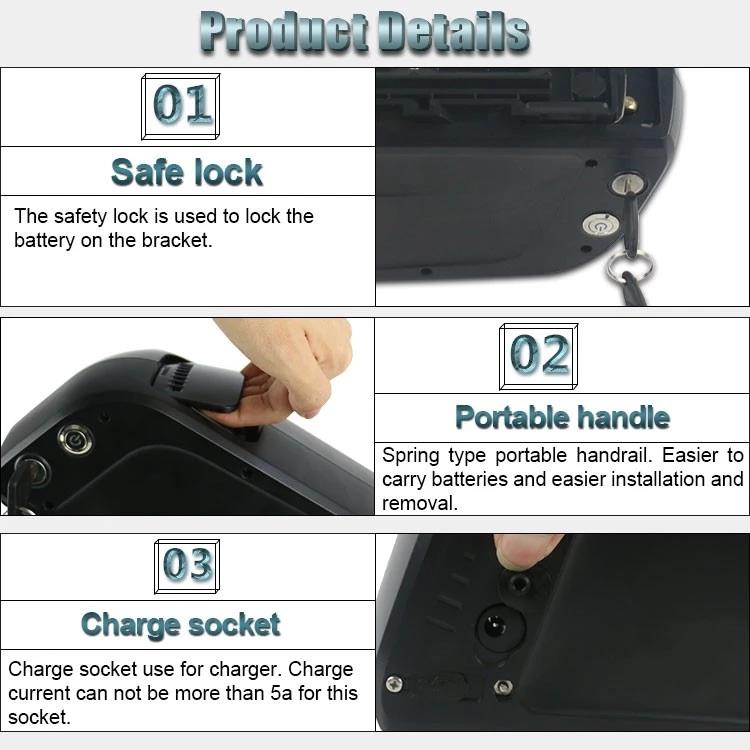 Product Details

01

Safe lock

The safety lock is used to lock the battery on the bracket.

02

Portable handle

Spring type portable handrail. Easier to carry batteries and easier installation and removal.

03

Charge socket

Charge socket use for charger. Charge current can not be more than 5a for this socket.